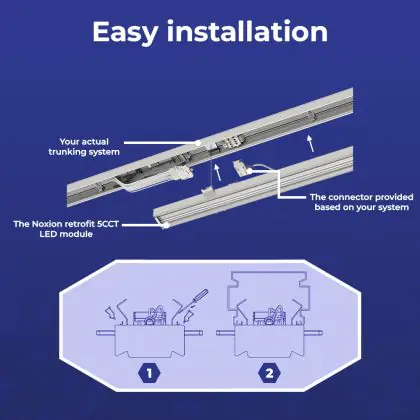 Easy installation

Your actual trunking system

The connector provided based on your system

The Noxion retrofit 5CCT LED module

1

2